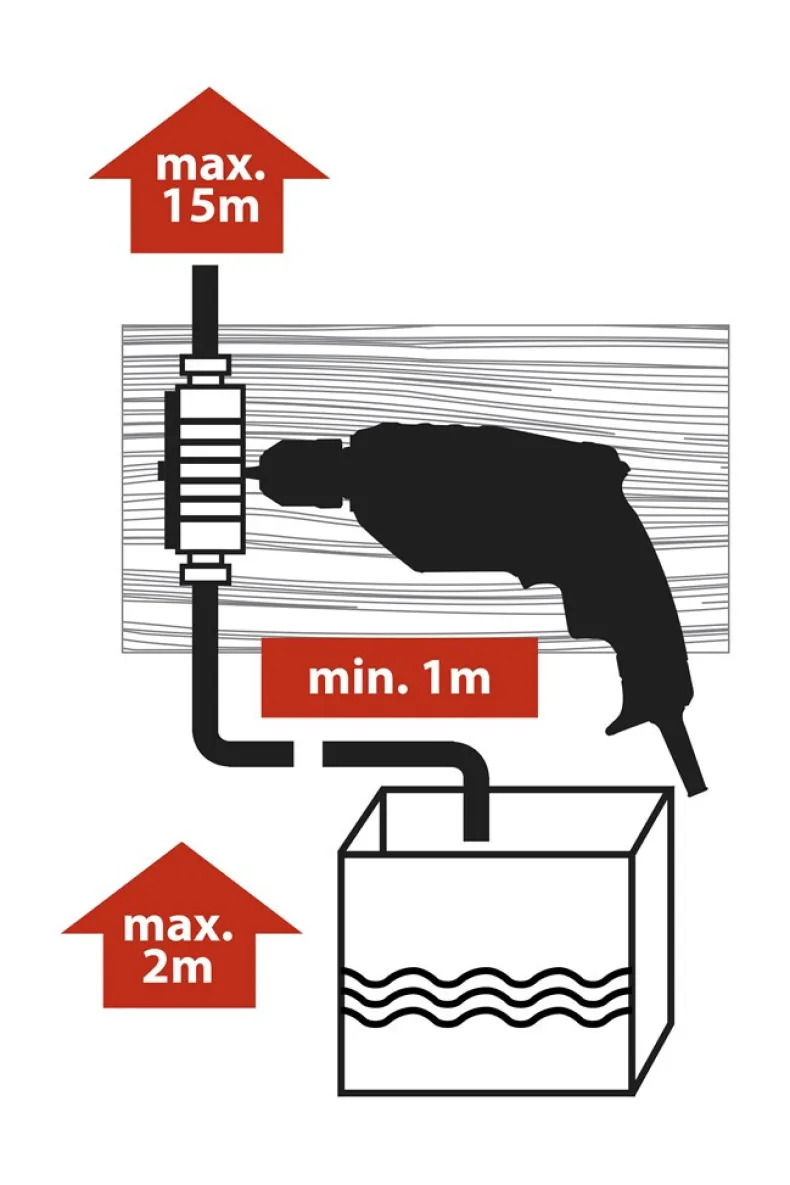 max.
15m

min. 1m

max.
2m